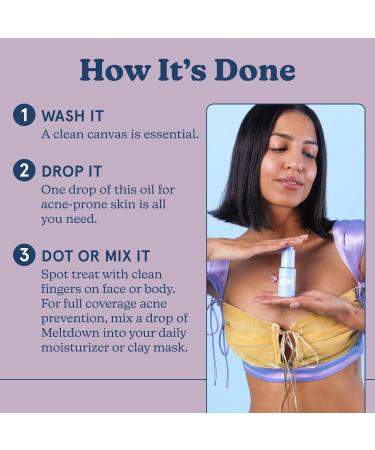 How It's Done

1 WASH IT
A clean canvas is essential.

2 DROP IT
One drop of this oil for acne-prone skin is all you need.

3 DOT OR MIX IT
Spot treat with clean fingers on face or body. For full coverage acne prevention, mix a drop of Meltdown into your daily moisturizer or clay mask.