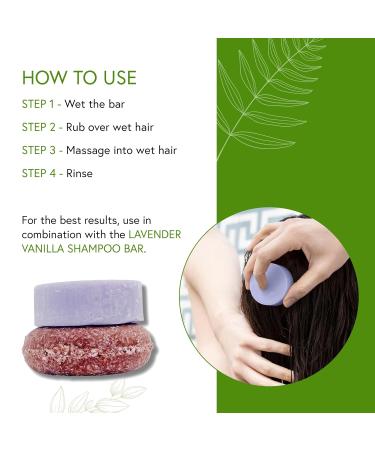 HOW TO USE

STEP 1 - Wet the bar

STEP 2 - Rub over wet hair

STEP 3 - Massage into wet hair

STEP 4 - Rinse

For the best results, use in combination with the LAVENDER VANILLA SHAMPOO BAR.