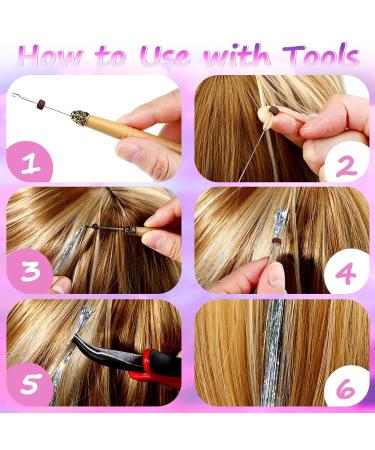 How to Use with Tools

1

2

3

4

5

6