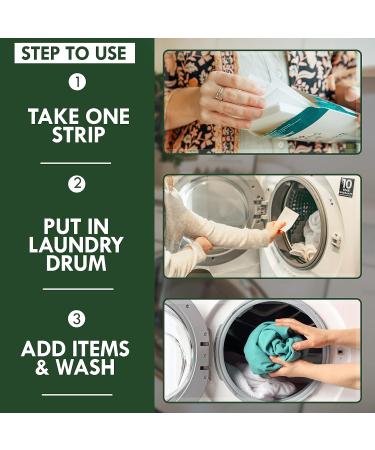 STEP TO USE

1

TAKE ONE STRIP

2

PUT IN LAUNDRY DRUM

3

ADD ITEMS & WASH

10