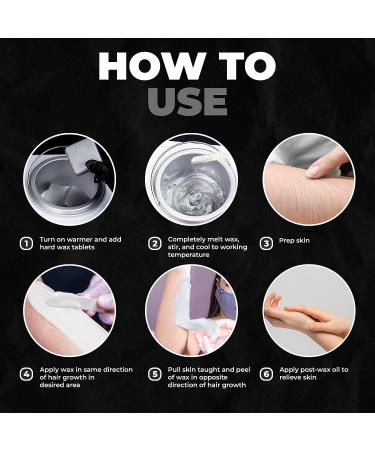 HOW TO USE

1 Turn on warmer and add hard wax tablets

2 Completely melt wax, stir, and cool to working temperature

3 Prep skin

4 Apply wax in same direction of hair growth in desired area

5 Pull skin taught and peel of wax in opposite direction of hair growth

6 Apply post-wax oil to relieve skin