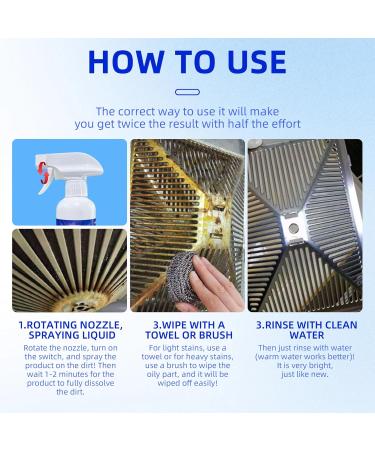 HOW TO USE

The correct way to use it will make you get twice the result with half the effort

1.ROTATING NOZZLE, SPRAYING LIQUID

Rotate the nozzle, turn on the switch, and spray the product on the dirt! Then wait 1-2 minutes for the product to fully dissolve the dirt.

3.WIPE WITH A TOWEL OR BRUSH

For light stains, use a towel or for heavy stains, use a brush to wipe the oily part, and it will be wiped off easily!

3.RINSE WITH CLEAN WATER

Then just rinse with water (warm water works better)! It is very bright, just like new.