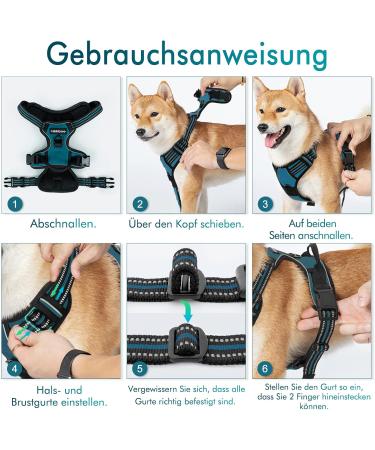 Gebrauchsanweisung

1

Abschnallen.

2

Über den Kopf schieben.

3

Auf beiden Seiten anschnallen.

4

Hals- und Brustgurte einstellen.

5

Vergewissern Sie sich, dass alle Gurte richtig befestigt sind.

6

Stellen Sie den Gurt so ein, dass Sie 2 Finger hineinstecken können.