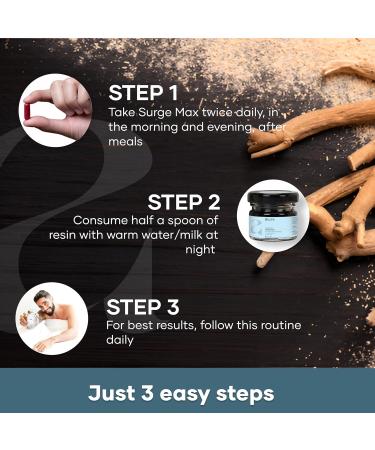 STEP 1
Take Surge Max twice daily, in the morning and evening, after meals

STEP 2
Consume half a spoon of resin with warm water/milk at night

STEP 3
For best results, follow this routine daily

Just 3 easy steps