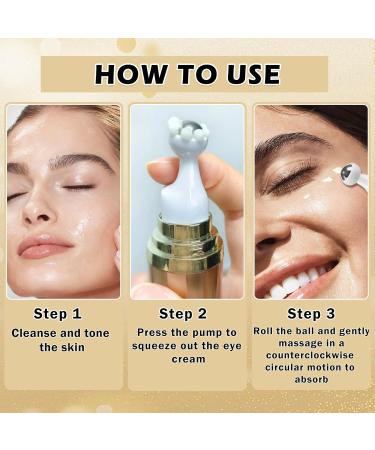 HOW TO USE

Step 1
Cleanse and tone the skin

Step 2
Press the pump to squeeze out the eye cream

Step 3
Roll the ball and gently massage in a counterclockwise circular motion to absorb