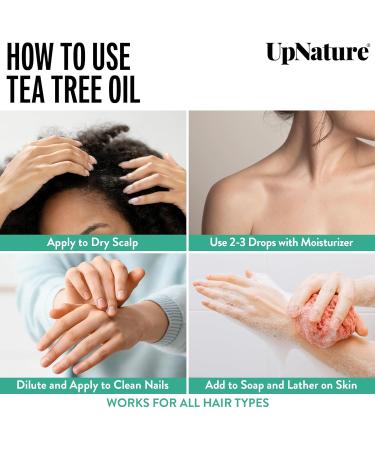 HOW TO USE TEA TREE OIL

UpNature®

Apply to Dry Scalp

Use 2-3 Drops with Moisturizer

Dilute and Apply to Clean Nails

Add to Soap and Lather on Skin

WORKS FOR ALL HAIR TYPES