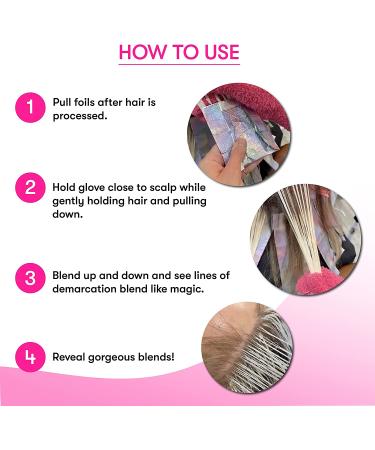 HOW TO USE

1 Pull foils after hair is processed.

2 Hold glove close to scalp while gently holding hair and pulling down.

3 Blend up and down and see lines of demarcation blend like magic.

4 Reveal gorgeous blends!