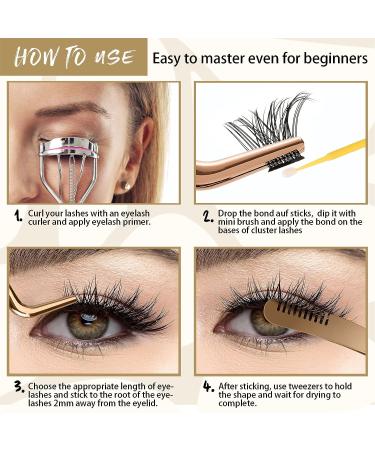 HOW TO USE Easy to master even for beginners

1. Curl your lashes with an eyelash curler and apply eyelash primer.

2. Drop the bond auf sticks, dip it with mini brush and apply the bond on the bases of cluster lashes

3. Choose the appropriate length of eyelashes and stick to the root of the eyelashes 2mm away from the eyelid.

4. After sticking, use tweezers to hold the shape and wait for drying to complete.