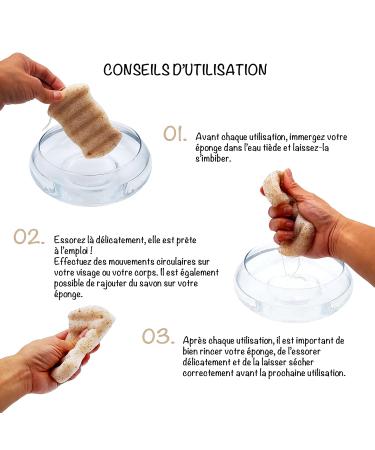 CONSEILS D'UTILISATION

01. Avant chaque utilisation, immergez votre éponge dans l'eau tiède et laissez-la s'imbiber.

02. Essorez là délicatement, elle est prête à l'emploi !
Effectuez des mouvements circulaires sur votre visage ou votre corps. Il est également possible de rajouter du savon sur votre éponge.

03. Après chaque utilisation, il est important de bien rincer votre éponge, de l'essorer délicatement et de la laisser sécher correctement avant la prochaine utilisation.