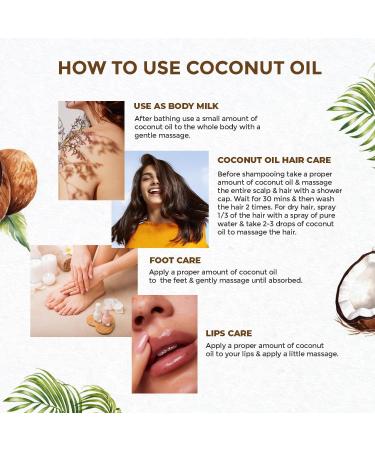 HOW TO USE COCONUT OIL

USE AS BODY MILK

After bathing use a small amount of coconut oil to the whole body with a gentle massage.

COCONUT OIL HAIR CARE

Before shampooing take a proper amount of coconut oil & massage the entire scalp & hair with a shower cap. Wait for 30 mins & then wash the hair 2 times. For dry hair, spray 1/3 of the hair with a spray of pure water & take 2-3 drops of coconut oil to massage the hair.

FOOT CARE

Apply a proper amount of coconut oil to the feet & gently massage until absorbed.

LIPS CARE

Apply a proper amount of coconut oil to your lips & apply a little massage.