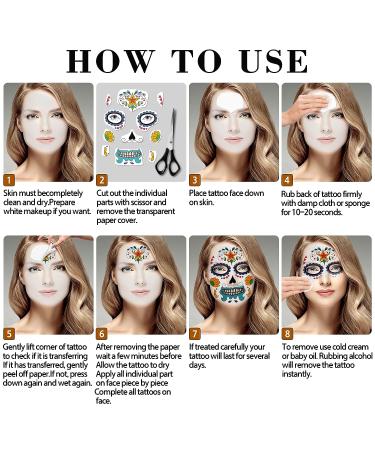 HOW TO USE

1
Skin must becompletely clean and dry.Prepare white makeup if you want.

2
Cut out the individual parts with scissor and remove the transparent paper cover.

3
Place tattoo face down on skin.

4
Rub back of tattoo firmly with damp cloth or sponge for 10~20 seconds.

5
Gently lift corner of tattoo to check if it is transferring If it has transferred, gently peel off paper.If not, press down again and wet again.

6
After removing the paper wait a few minutes before Allow the tattoo to dry Apply all individual part on face piece by piece Complete all tattoos on face.

7
If treated carefully your tattoo will last for several days.

8
To remove use cold cream or baby oil. Rubbing alcohol will remove the tattoo instantly.