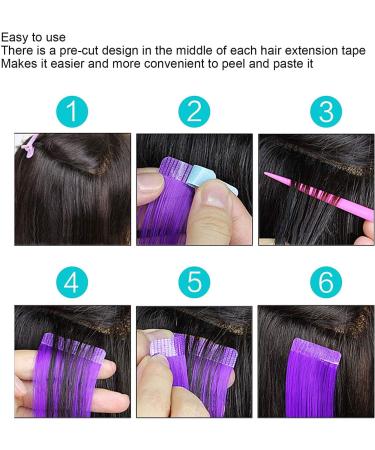 Easy to use
There is a pre-cut design in the middle of each hair extension tape
Makes it easier and more convenient to peel and paste it

1

2

3

4

5

6