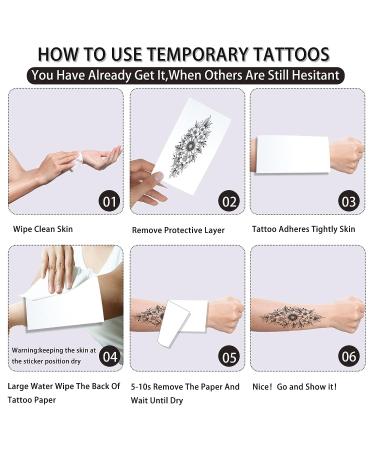 HOW TO USE TEMPORARY TATTOOS

You Have Already Get It,When Others Are Still Hesitant

01

Wipe Clean Skin

02

Remove Protective Layer

03

Tattoo Adheres Tightly Skin

Warning:keeping the skin at the sticker position dry

04

Large Water Wipe The Back Of Tattoo Paper

05

5-10s Remove The Paper And Wait Until Dry

06

Nice！ Go and Show it！