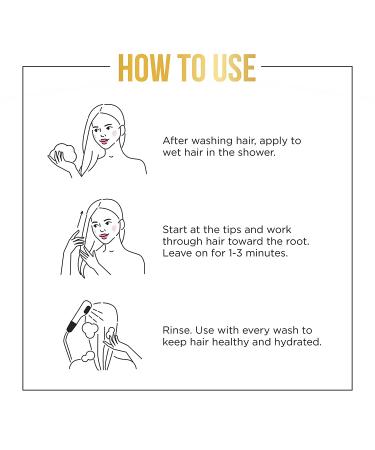 HOW TO USE

After washing hair, apply to wet hair in the shower.

Start at the tips and work through hair toward the root. Leave on for 1-3 minutes.

Rinse. Use with every wash to keep hair healthy and hydrated.