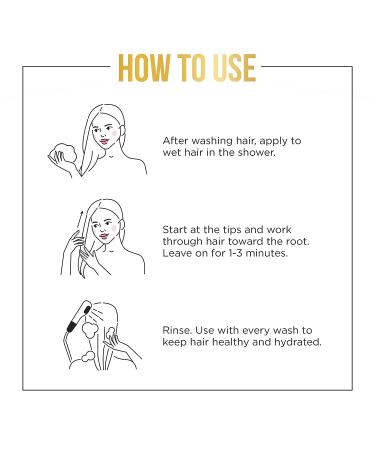 HOW TO USE

After washing hair, apply to wet hair in the shower.

Start at the tips and work through hair toward the root. Leave on for 1-3 minutes.

Rinse. Use with every wash to keep hair healthy and hydrated.