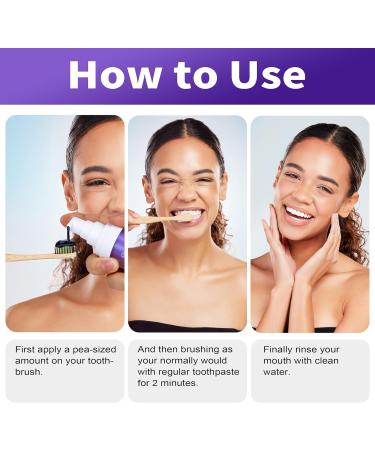 How to Use

First apply a pea-sized amount on your toothbrush.

And then brushing as your normally would with regular toothpaste for 2 minutes.

Finally rinse your mouth with clean water.