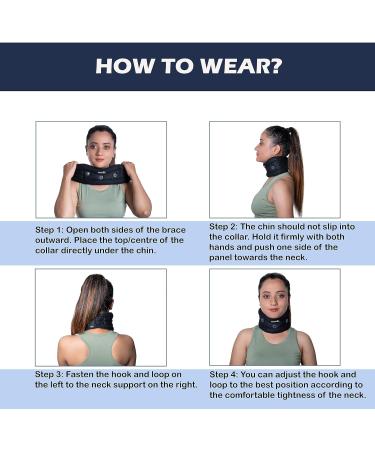 HOW TO WEAR?

Step 1: Open both sides of the brace outward. Place the top/centre of the collar directly under the chin.

Step 2: The chin should not slip into the collar. Hold it firmly with both hands and push one side of the panel towards the neck.

Step 3: Fasten the hook and loop on the left to the neck support on the right.

Step 4: You can adjust the hook and loop to the best position according to the comfortable tightness of the neck.