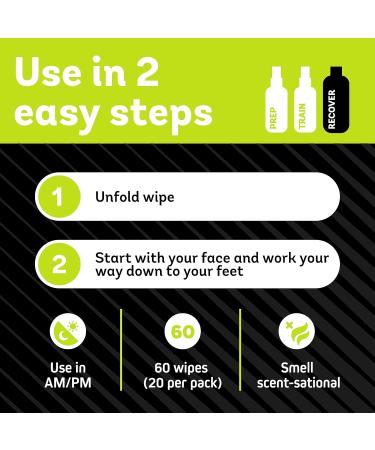 Use in 2 easy steps

PREP

TRAIN

RECOVER

1 Unfold wipe

2 Start with your face and work your way down to your feet

Use in AM/PM

60

60 wipes (20 per pack)

Smell scent-sational