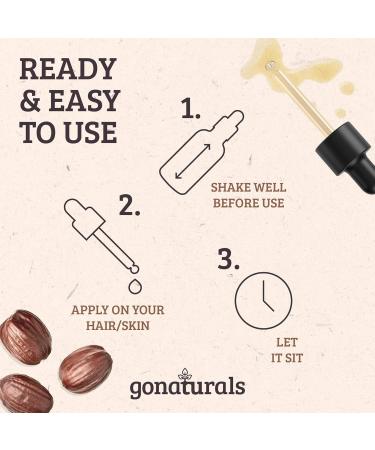 READY & EASY TO USE

1.

SHAKE WELL BEFORE USE

2.

APPLY ON YOUR HAIR/SKIN

3.

LET IT SIT

gonaturals