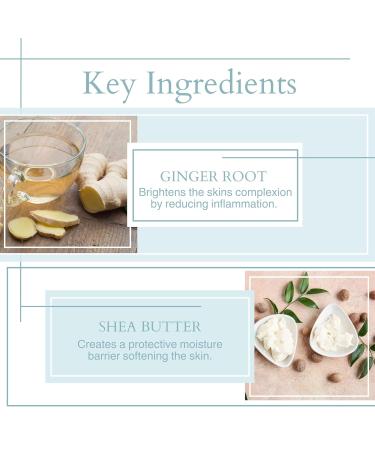 Key Ingredients

GINGER ROOT
Brightens the skins complexion by reducing inflammation.

SHEA BUTTER
Creates a protective moisture barrier softening the skin.