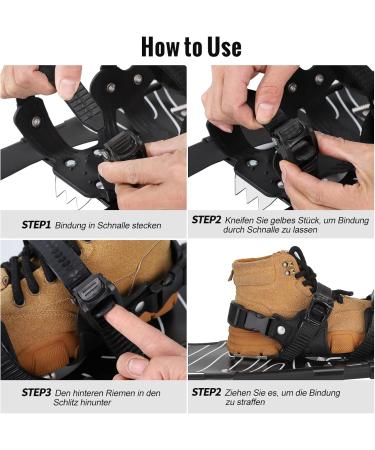 How to Use

STEP1 Bindung in Schnalle stecken

STEP2 Kneifen Sie gelbes Stück, um Bindung durch Schnalle zu lassen

STEP3 Den hinteren Riemen in den Schlitz hinunter

STEP2 Ziehen Sie es, um die Bindung zu straffen