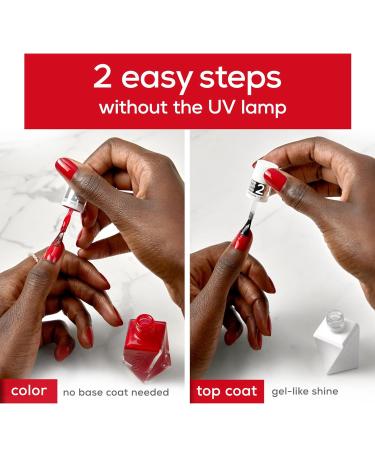 2 easy steps
without the UV lamp

2

color no base coat needed

top coat gel-like shine