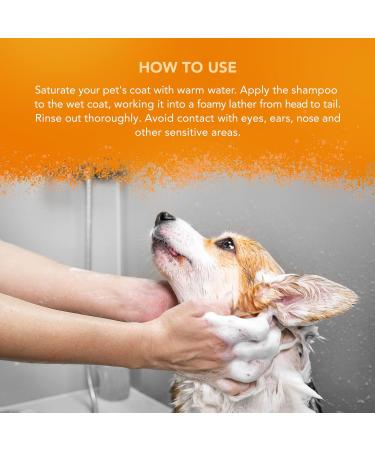 HOW TO USE

Saturate your pet's coat with warm water. Apply the shampoo to the wet coat, working it into a foamy lather from head to tail. Rinse out thoroughly. Avoid contact with eyes, ears, nose and other sensitive areas.