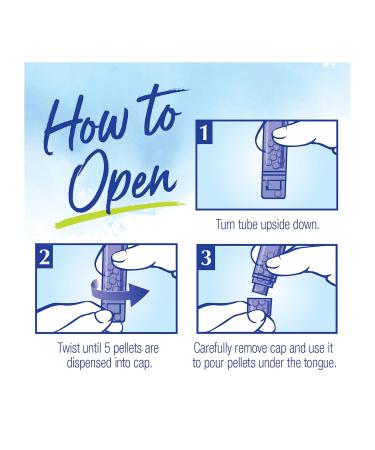 How to Open

1

Turn tube upside down.

2

Twist until 5 pellets are dispensed into cap.

3

Carefully remove cap and use it to pour pellets under the tongue.