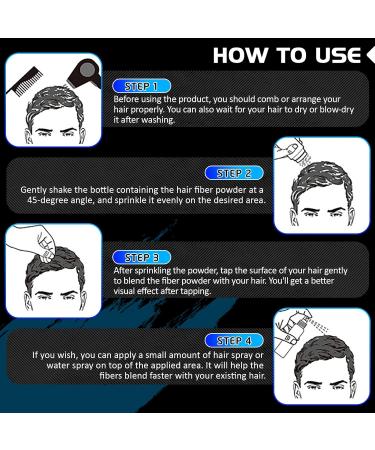 HOW TO USE

STEP 1
Before using the product, you should comb or arrange your hair properly. You can also wait for your hair to dry or blow-dry it after washing.

STEP 2
Gently shake the bottle containing the hair fiber powder at a 45-degree angle, and sprinkle it evenly on the desired area.

STEP 3
After sprinkling the powder, tap the surface of your hair gently to blend the fiber powder with your hair. You'll get a better visual effect after tapping.

STEP 4
If you wish, you can apply a small amount of hair spray or water spray on top of the applied area. It will help the fibers blend faster with your existing hair.