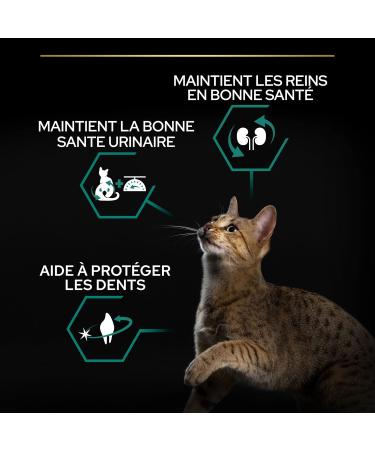 MAINTIENT LES REINS EN BONNE SANTÉ

MAINTIENT LA BONNE SANTE URINAIRE

AIDE À PROTÉGER LES DENTS