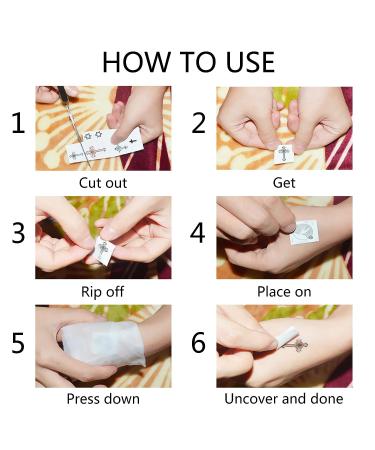 HOW TO USE

1

Cut out

2

Get

3

Rip off

4

Place on

5

Press down

6

Uncover and done