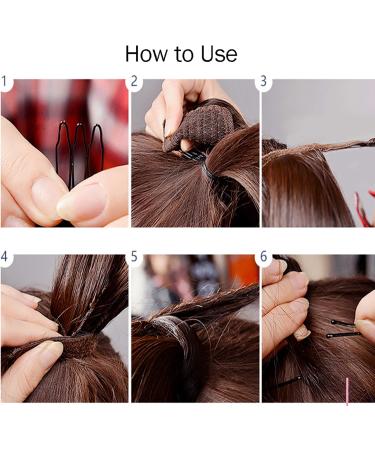 How to Use

1

2

3

4

5

6