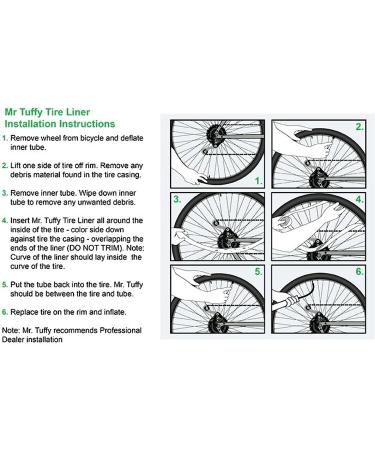 Mr Tuffy Tire Liner
Installation Instructions

1. Remove wheel from bicycle and deflate inner tube.

2. Lift one side of tire off rim. Remove any debris material found in the tire casing.

3. Remove inner tube. Wipe down inner tube to remove any unwanted debris.

4. Insert Mr. Tuffy Tire Liner all around the inside of the tire - color side down against tire the casing - overlapping the ends of the liner (DO NOT TRIM). Note: Curve of the liner should lay inside the curve of the tire.

5. Put the tube back into the tire. Mr. Tuffy should be between the tire and tube.

6. Replace tire on the rim and inflate.

Note: Mr. Tuffy recommends Professional Dealer installation

1.

2.

3.

4.

5.

6.