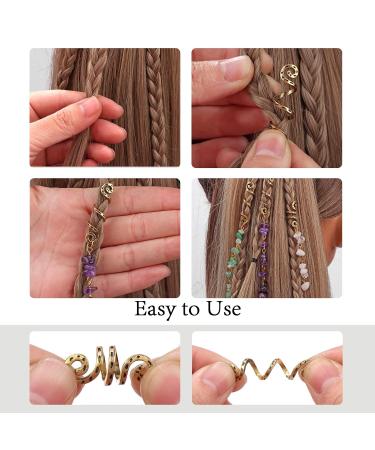 Easy to Use