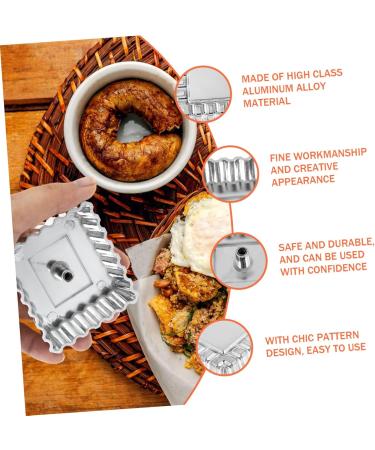 MADE OF HIGH CLASS ALUMINUM ALLOY MATERIAL

FINE WORKMANSHIP AND CREATIVE APPEARANCE

SAFE AND DURABLE, AND CAN BE USED WITH CONFIDENCE

WITH CHIC PATTERN DESIGN, EASY TO USE