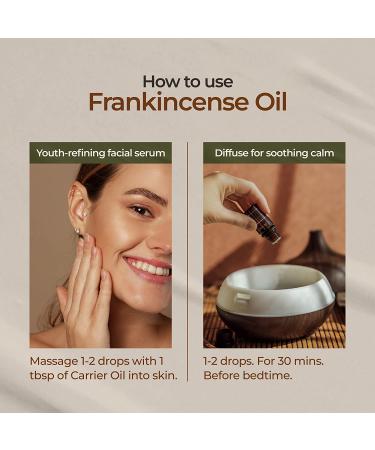 How to use
Frankincense Oil

Youth-refining facial serum

Massage 1-2 drops with 1 tbsp of Carrier Oil into skin.

Diffuse for soothing calm

1-2 drops. For 30 mins. Before bedtime.