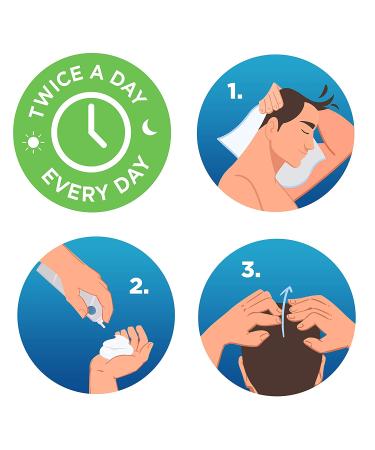 TWICE A DAY
EVERY DAY

1.

2.

3.