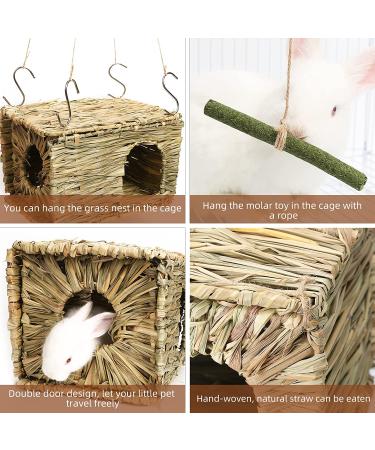 You can hang the grass nest in the cage

Hang the molar toy in the cage with a rope

Double door design, let your little pet travel freely

Hand-woven, natural straw can be eaten