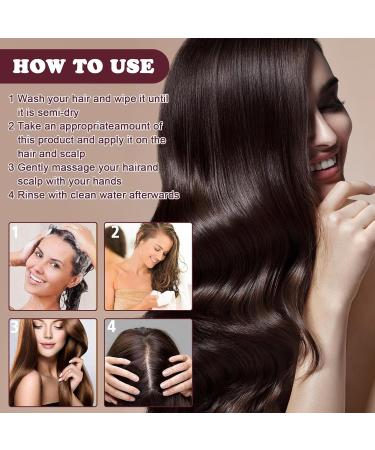 HOW TO USE

1 Wash your hair and wipe it until it is semi-dry
2 Take an appropriateamount of this product and apply it on the hair and scalp
3 Gently massage your hairand scalp with your hands
4 Rinse with clean water afterwards

1

2

3

4