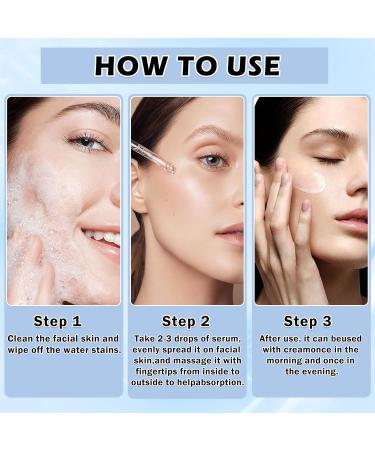 HOW TO USE

Step 1

Clean the facial skin and wipe off the water stains.

Step 2

Take 2-3 drops of serum, evenly spread it on facial skin,and massage it with fingertips from inside to outside to helpabsorption.

Step 3

After use, it can beused with creamonce in the morning and once in the evening.