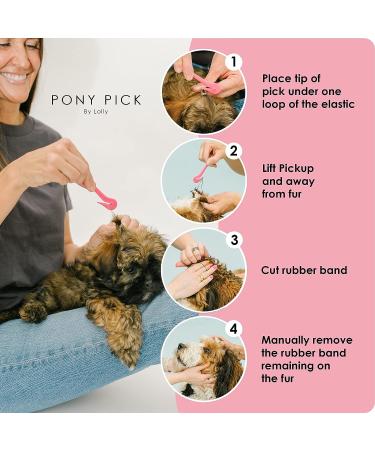 PONY PICK
By Lolly

1
Place tip of pick under one loop of the elastic

2
Lift Pickup and away from fur

3
Cut rubber band

4
Manually remove the rubber band remaining on the fur