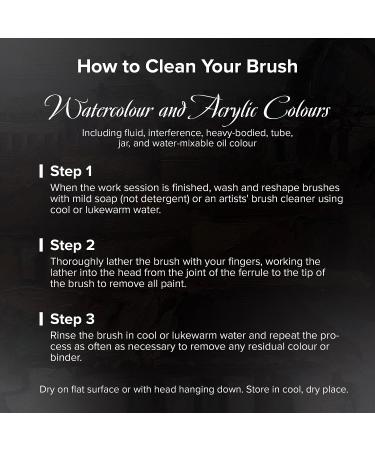 How to Clean Your Brush

Watercolour and Acrylic Colours

Including fluid, interference, heavy-bodied, tube, jar, and water-mixable oil colour

Step 1

When the work session is finished, wash and reshape brushes with mild soap (not detergent) or an artists' brush cleaner using cool or lukewarm water.

Step 2

Thoroughly lather the brush with your fingers, working the lather into the head from the joint of the ferrule to the tip of the brush to remove all paint.

Step 3

Rinse the brush in cool or lukewarm water and repeat the process as often as necessary to remove any residual colour or binder.

Dry on flat surface or with head hanging down. Store in cool, dry place.