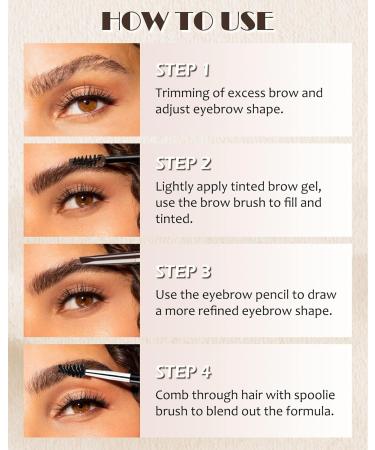 HOW TO USE

STEP 1
Trimming of excess brow and adjust eyebrow shape.

STEP 2
Lightly apply tinted brow gel, use the brow brush to fill and tinted.

STEP 3
Use the eyebrow pencil to draw a more refined eyebrow shape.

STEP 4
Comb through hair with spoolie brush to blend out the formula.