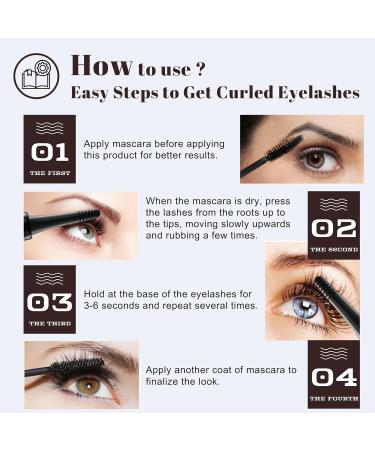 How to use ?
Easy Steps to Get Curled Eyelashes

01
THE FIRST

Apply mascara before applying this product for better results.

When the mascara is dry, press the lashes from the roots up to the tips, moving slowly upwards and rubbing a few times.

02
THE SECOND

03
THE THIRD

Hold at the base of the eyelashes for 3-6 seconds and repeat several times.

Apply another coat of mascara to finalize the look.

04
THE FOURTH