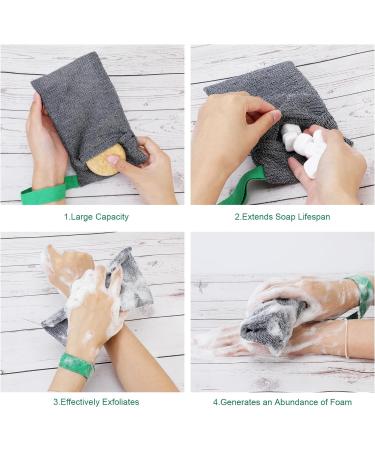 1.Large Capacity

2.Extends Soap Lifespan

3.Effectively Exfoliates

4.Generates an Abundance of Foam