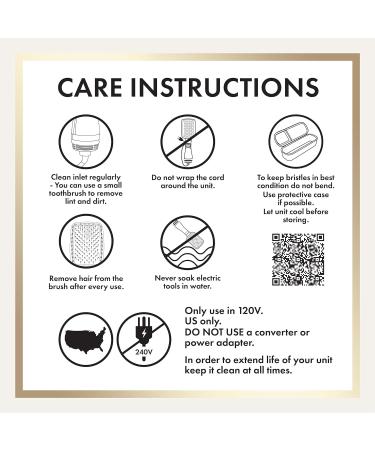 CARE INSTRUCTIONS

Clean inlet regularly - You can use a small toothbrush to remove lint and dirt.

Do not wrap the cord around the unit.

To keep bristles in best condition do not bend. Use protective case if possible. Let unit cool before storing.

Remove hair from the brush after every use.

Never soak electric tools in water.

240V

Only use in 120V. US only. DO NOT USE a converter or power adapter.

In order to extend life of your unit keep it clean at all times.