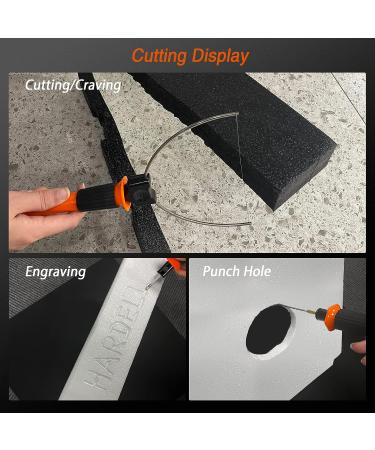 Cutting Display

Cutting/Craving

Engraving

HARDELL

Punch Hole