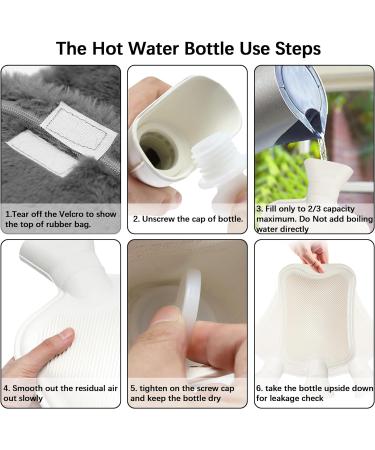 The Hot Water Bottle Use Steps

1.Tear off the Velcro to show the top of rubber bag.

2. Unscrew the cap of bottle.

3. Fill only to 2/3 capacity maximum. Do Not add boiling water directly

4. Smooth out the residual air out slowly

5. tighten on the screw cap and keep the bottle dry

6. take the bottle upside down for leakage check