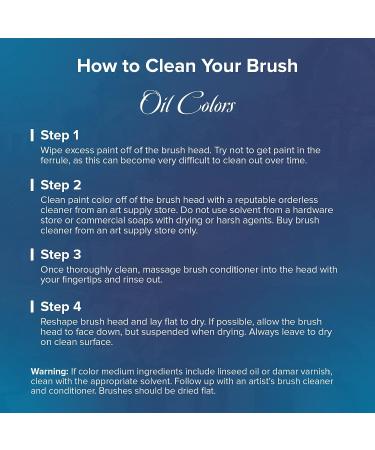 How to Clean Your Brush

Oil Colors

Step 1
Wipe excess paint off of the brush head. Try not to get paint in the ferrule, as this can become very difficult to clean out over time.

Step 2
Clean paint color off of the brush head with a reputable orderless cleaner from an art supply store. Do not use solvent from a hardware store or commercial soaps with drying or harsh agents. Buy brush cleaner from an art supply store only.

Step 3
Once thoroughly clean, massage brush conditioner into the head with your fingertips and rinse out.

Step 4
Reshape brush head and lay flat to dry. If possible, allow the brush head to face down, but suspended when drying. Always leave to dry on clean surface.

Warning: If color medium ingredients include linseed oil or damar varnish, clean with the appropriate solvent. Follow up with an artist's brush cleaner and conditioner. Brushes should be dried flat.