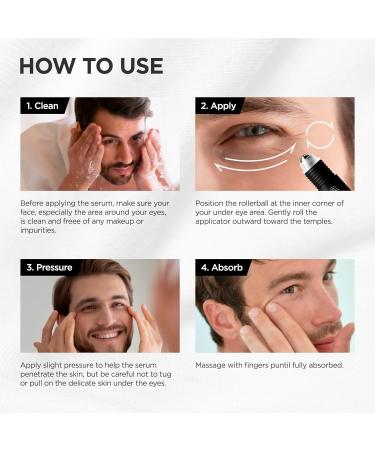 HOW TO USE

1. Clean

Before applying the serum, make sure your face, especially the area around your eyes, is clean and freee of any makeup or impurities.

2. Apply

Position the rollerball at the inner corner of your under eye area. Gently roll the applicator outward toward the temples.

3. Pressure

Apply slight pressure to help the serum penetrate the skin, but be careful not to tug or pull on the delicate skin under the eyes.

4. Absorb

Massage with fingers puntil fully absorbed.